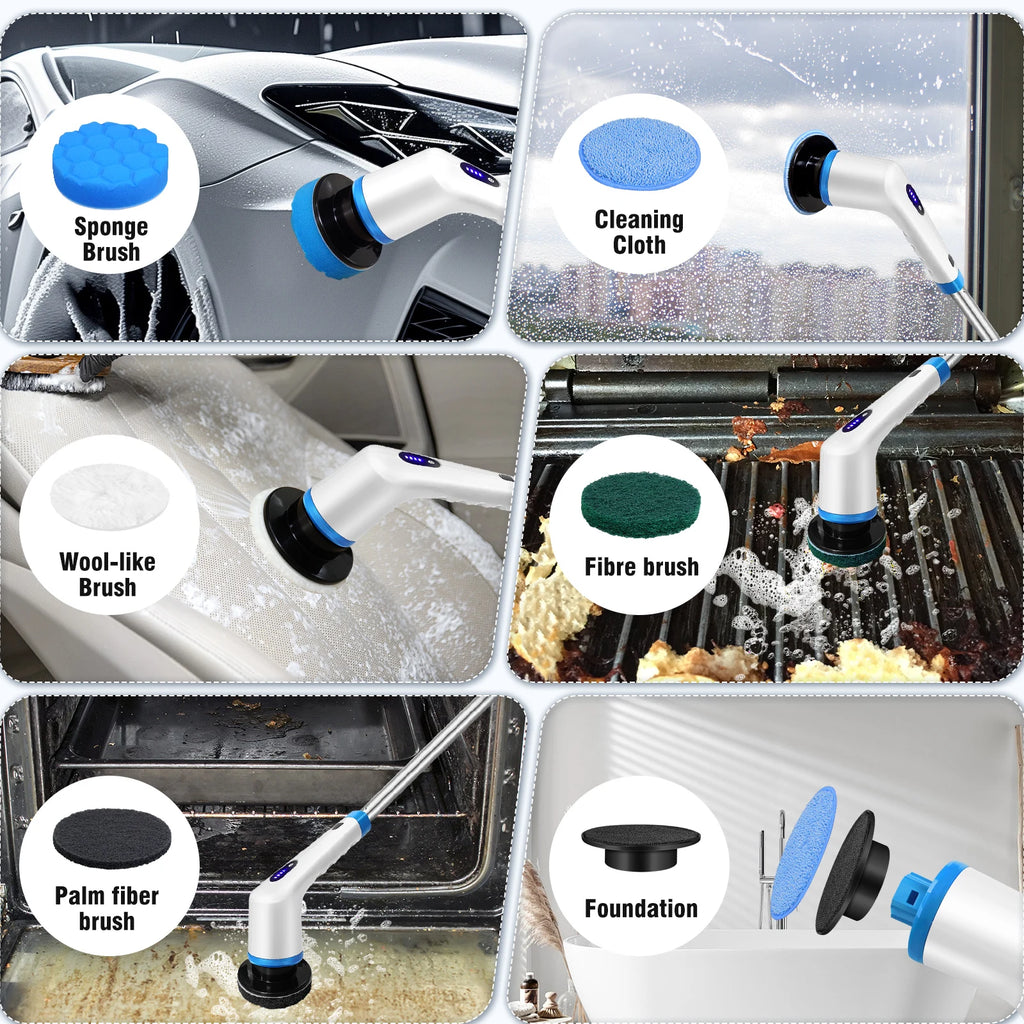 Sponge Brush

Cleaning Cloth

Wool-like Brush

Fibre brush

Palm fiber brush

Foundation