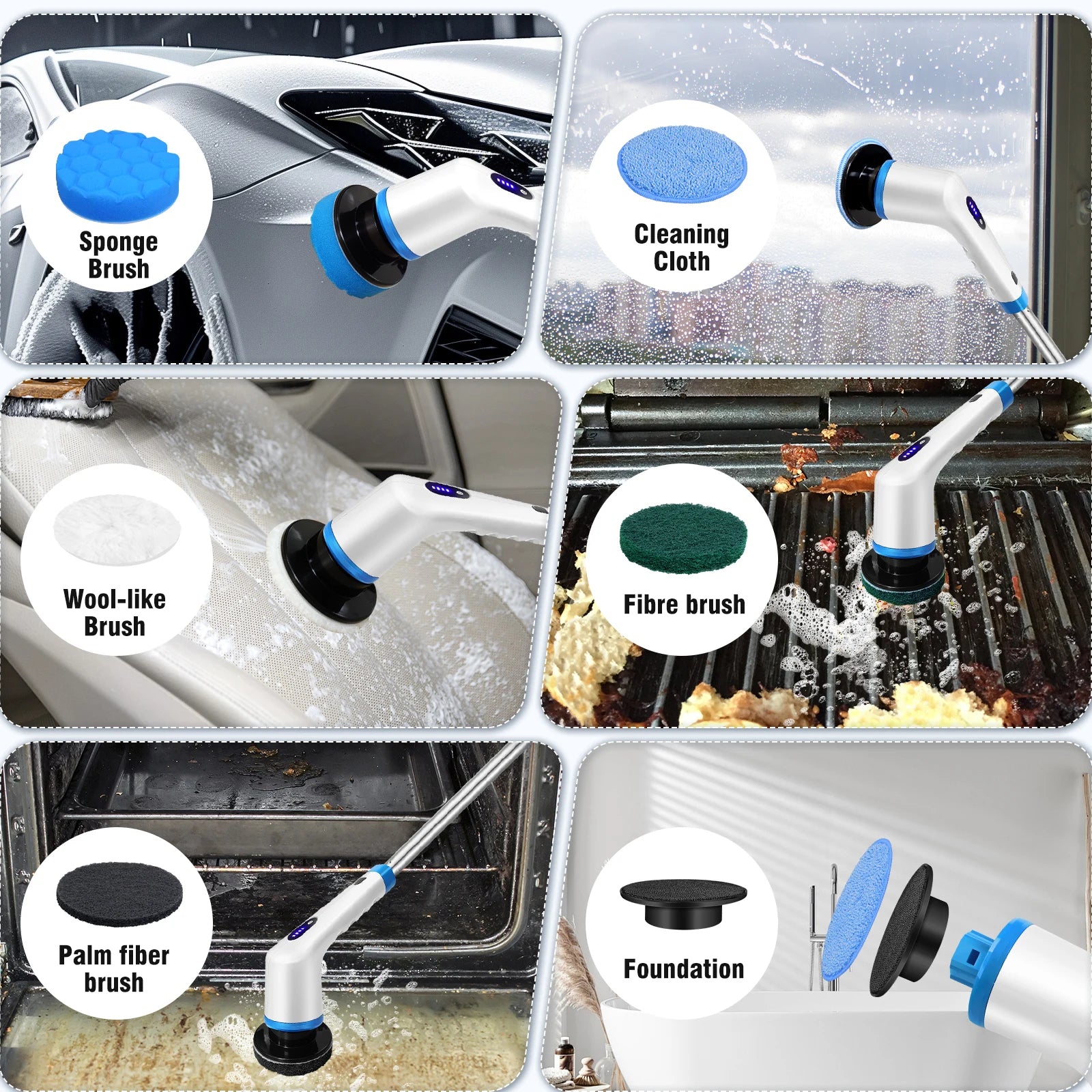 Sponge Brush

Cleaning Cloth

Wool-like Brush

Fibre brush

Palm fiber brush

Foundation